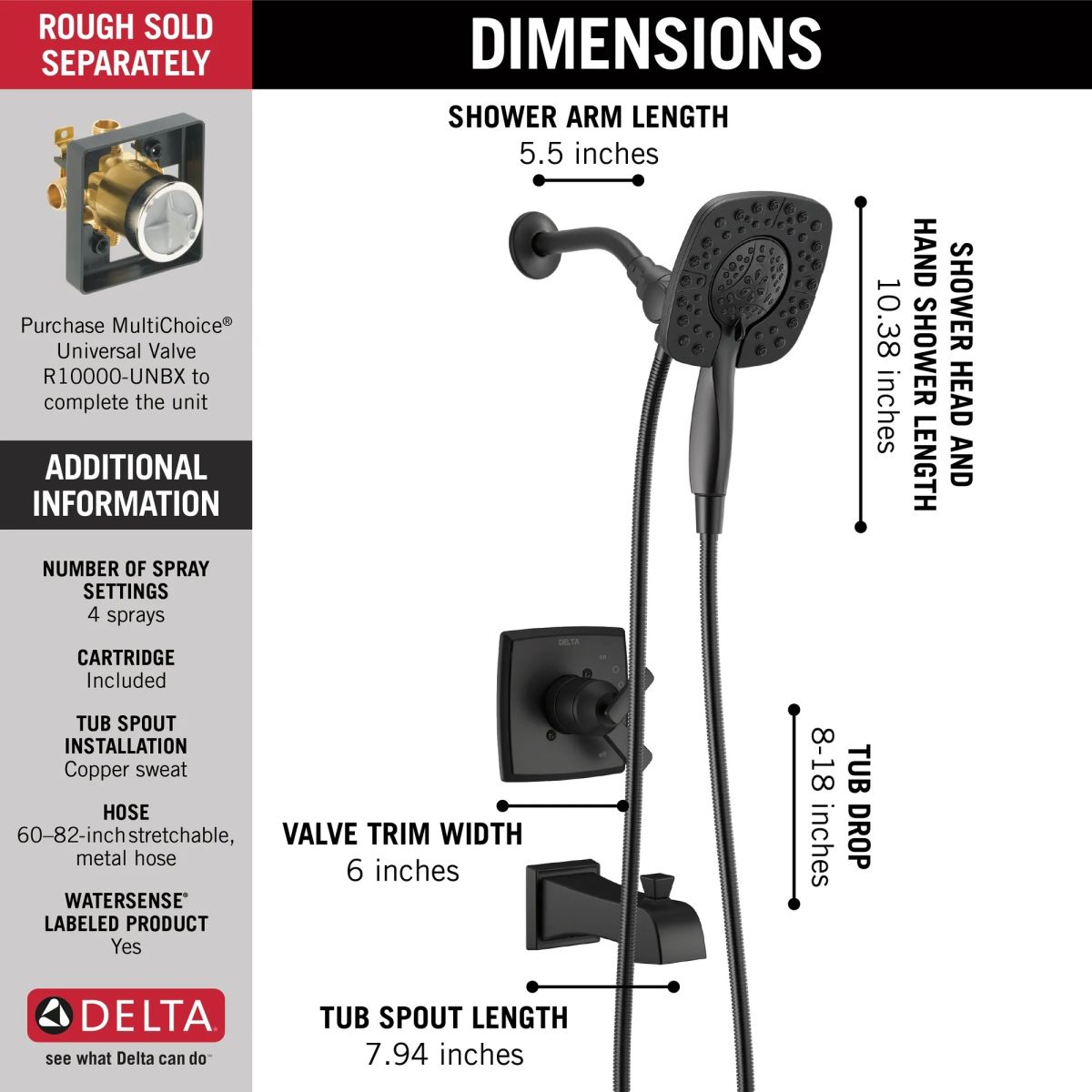 ROUGH SOLD SEPARATELY

Purchase MultiChoice® Universal Valve R10000-UNBX to complete the unit

ADDITIONAL INFORMATION

NUMBER OF SPRAY SETTINGS
4 sprays

CARTRIDGE
Included

TUB SPOUT INSTALLATION
Copper sweat

HOSE
60–82-inch stretchable, metal hose

WATERSENSE® LABELED PRODUCT
Yes

DELTA
see what Delta can do™

DIMENSIONS

SHOWER ARM LENGTH
5.5 inches

SHOWER HEAD AND HAND SHOWER LENGTH
10.38 inches

DELTA

TUB DROP
8-18 inches

VALVE TRIM WIDTH
6 inches

TUB SPOUT LENGTH
7.94 inches