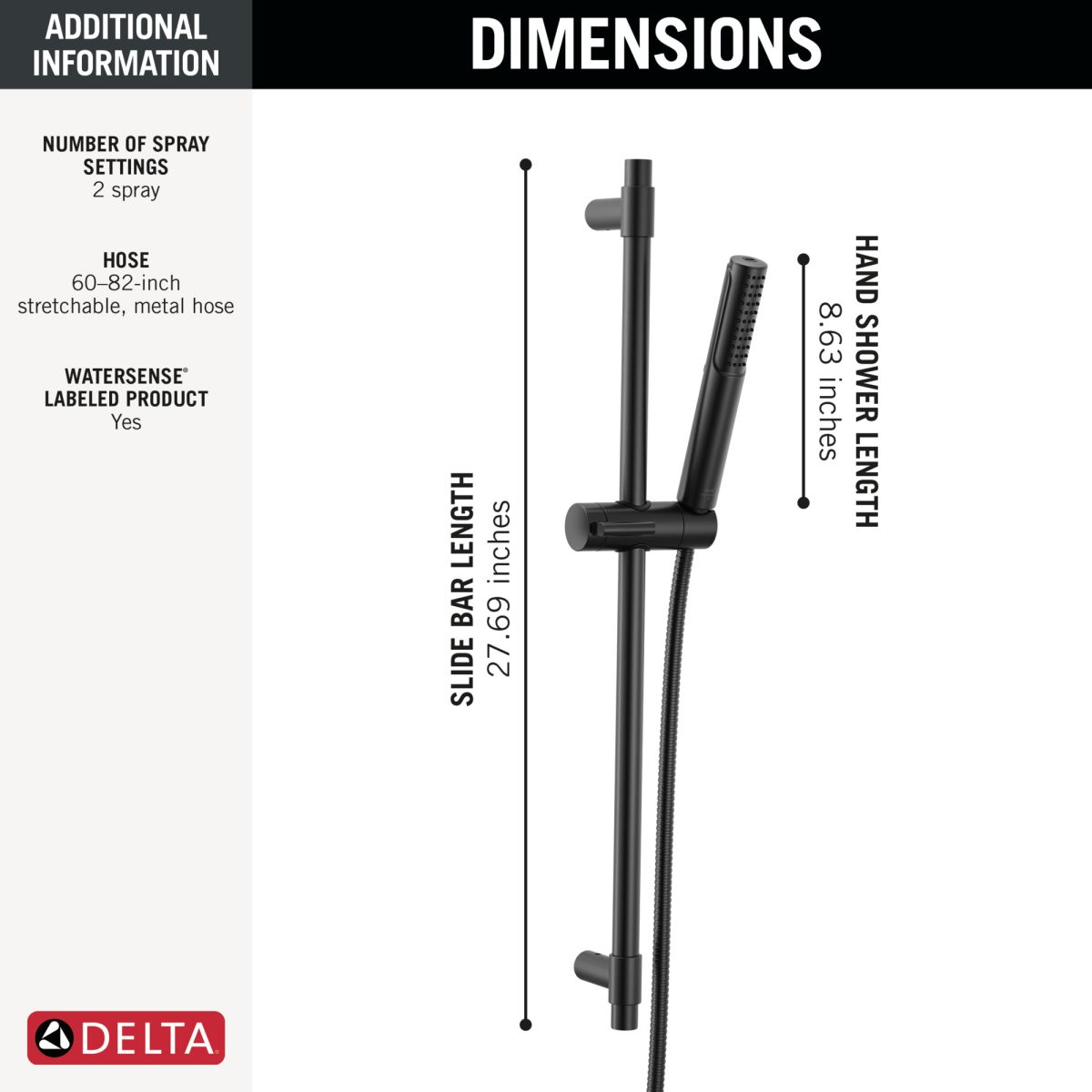 ADDITIONAL INFORMATION

NUMBER OF SPRAY SETTINGS
2 spray

HOSE
60–82-inch stretchable, metal hose

WATERSENSE® LABELED PRODUCT
Yes

DELTA

DIMENSIONS

SLIDE BAR LENGTH
27.69 inches

HAND SHOWER LENGTH
8.63 inches